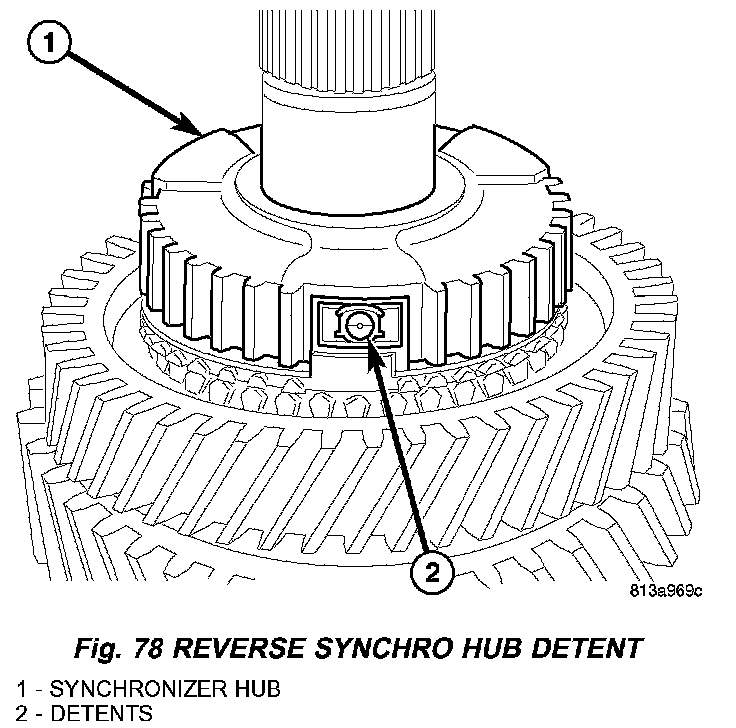 1

2

813a969c

Fig. 78 REVERSE SYNCHRO HUB DETENT

1 - SYNCHRONIZER HUB
2 - DETENTS