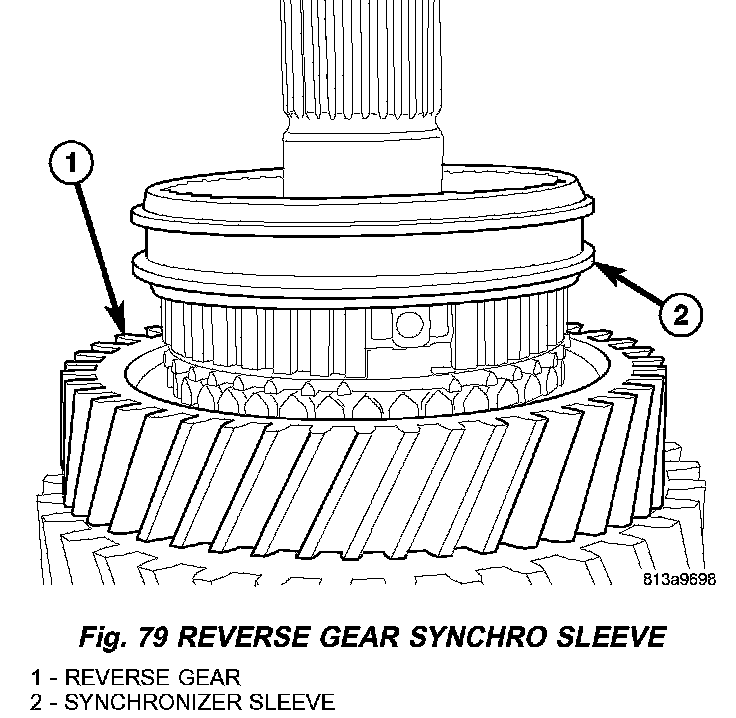 1

2

813a9698

Fig. 79 REVERSE GEAR SYNCHRO SLEEVE

1 - REVERSE GEAR
2 - SYNCHRONIZER SLEEVE