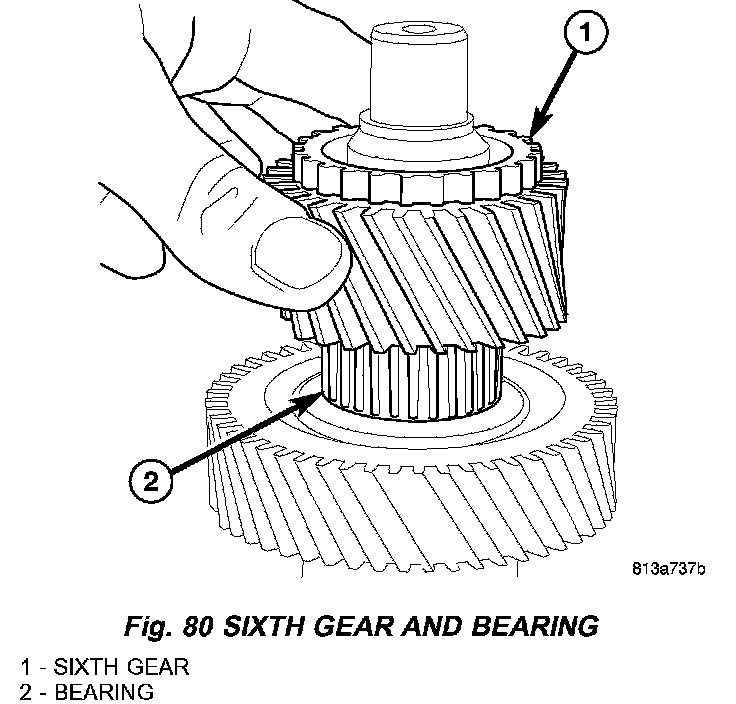 1

2

813a737b

Fig. 80 SIXTH GEAR AND BEARING

1 - SIXTH GEAR
2 - BEARING