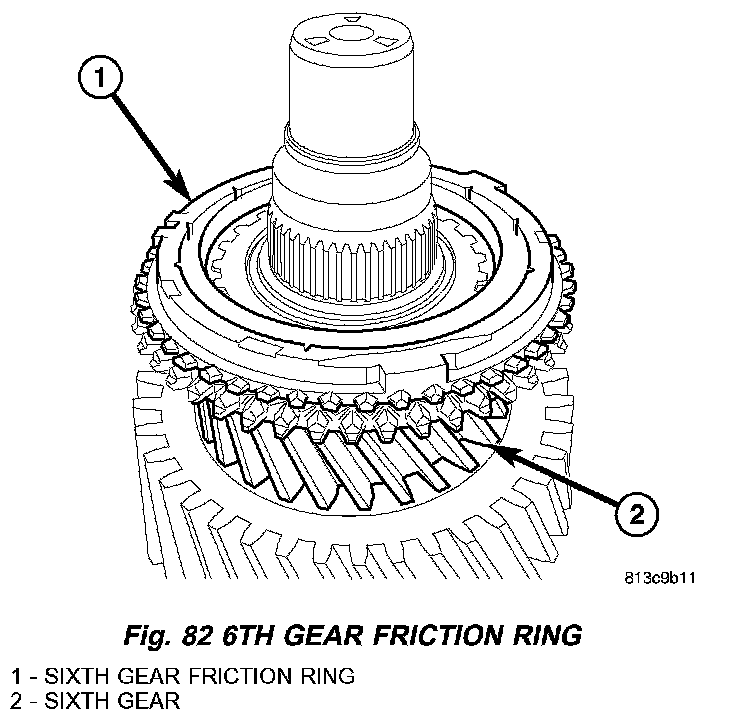 1

2

813c9b11

Fig. 82 6TH GEAR FRICTION RING

1 - SIXTH GEAR FRICTION RING
2 - SIXTH GEAR