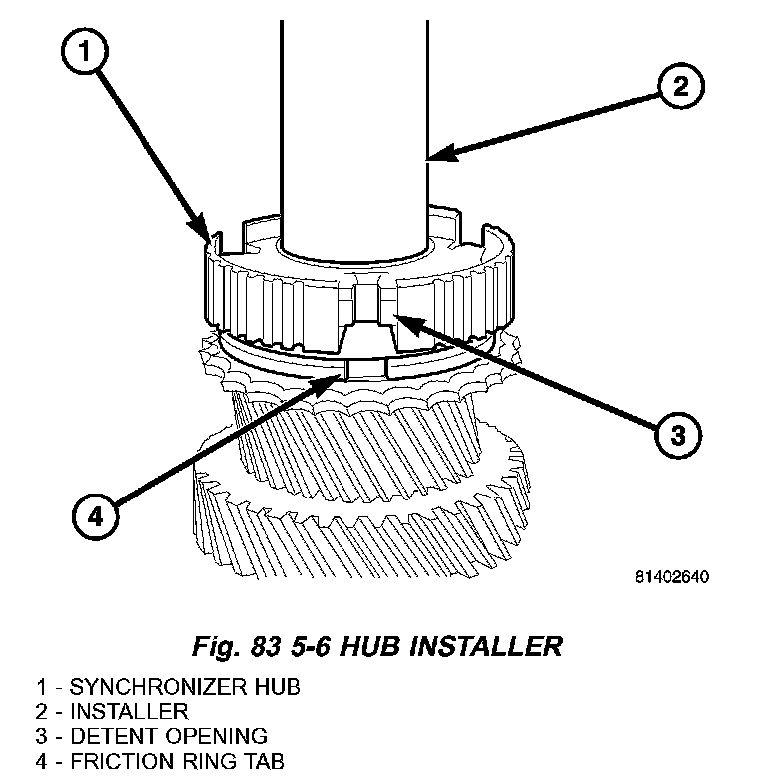 1

2

3

4

81402640

Fig. 83 5-6 HUB INSTALLER

1 - SYNCHRONIZER HUB
2 - INSTALLER
3 - DETENT OPENING
4 - FRICTION RING TAB