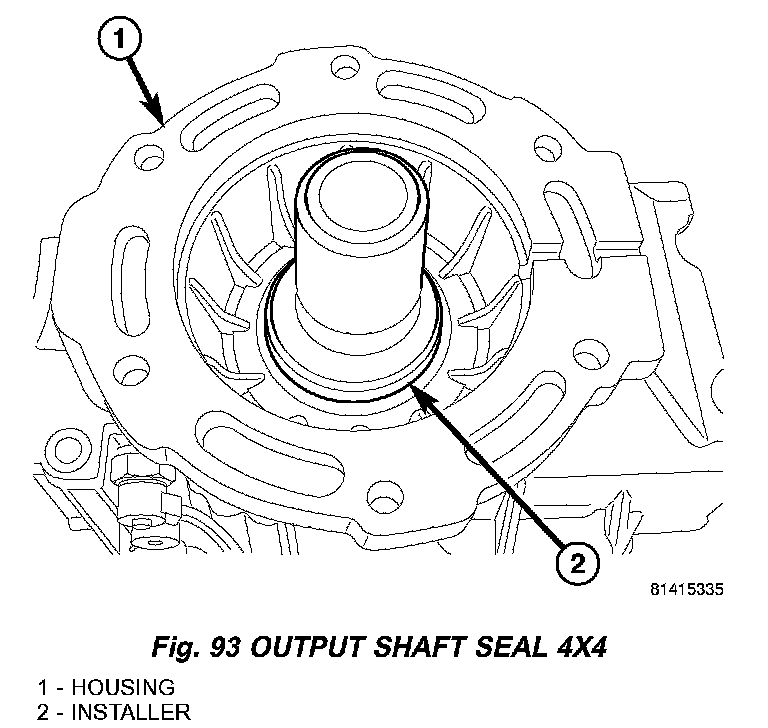 1

2

81415335

Fig. 93 OUTPUT SHAFT SEAL 4X4

1 - HOUSING
2 - INSTALLER