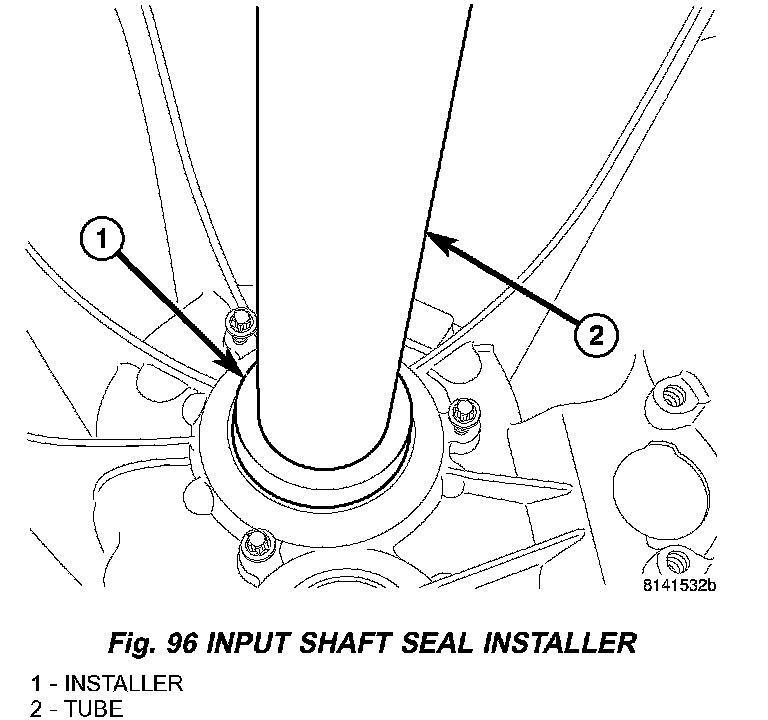 1

2

8141532b

Fig. 96 INPUT SHAFT SEAL INSTALLER

1 - INSTALLER
2 - TUBE