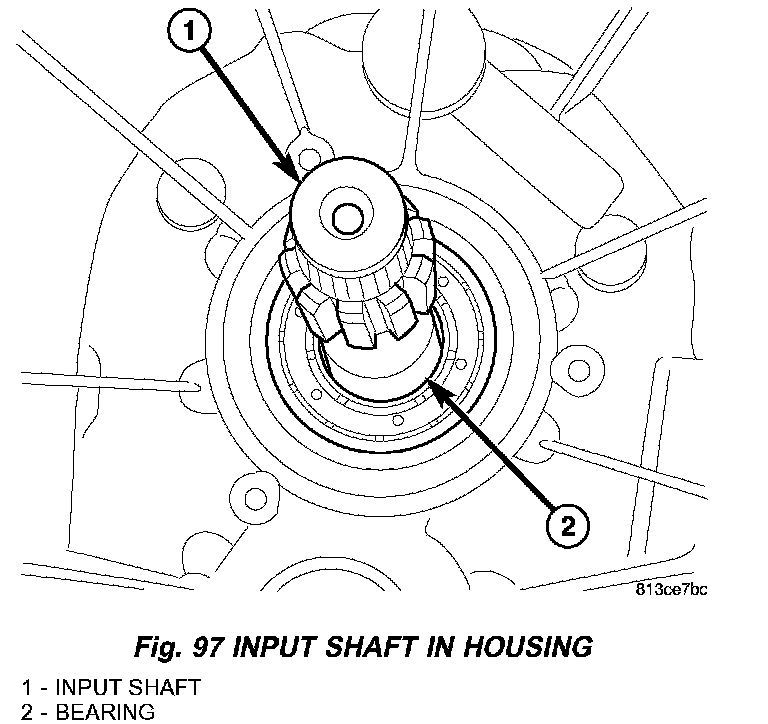 1

2

813ce7bc

Fig. 97 INPUT SHAFT IN HOUSING

1 - INPUT SHAFT
2 - BEARING