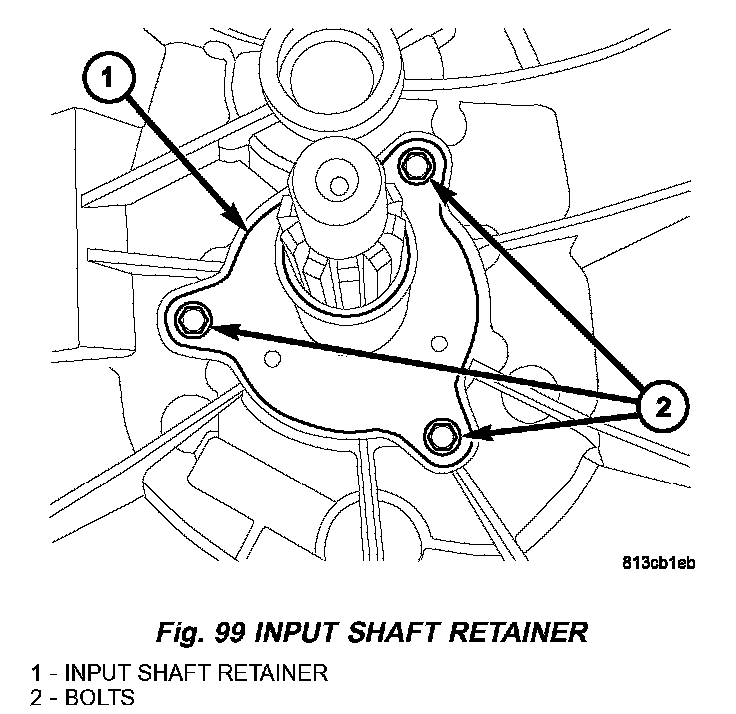 1

2

813cb1eb

Fig. 99 INPUT SHAFT RETAINER

1 - INPUT SHAFT RETAINER
2 - BOLTS