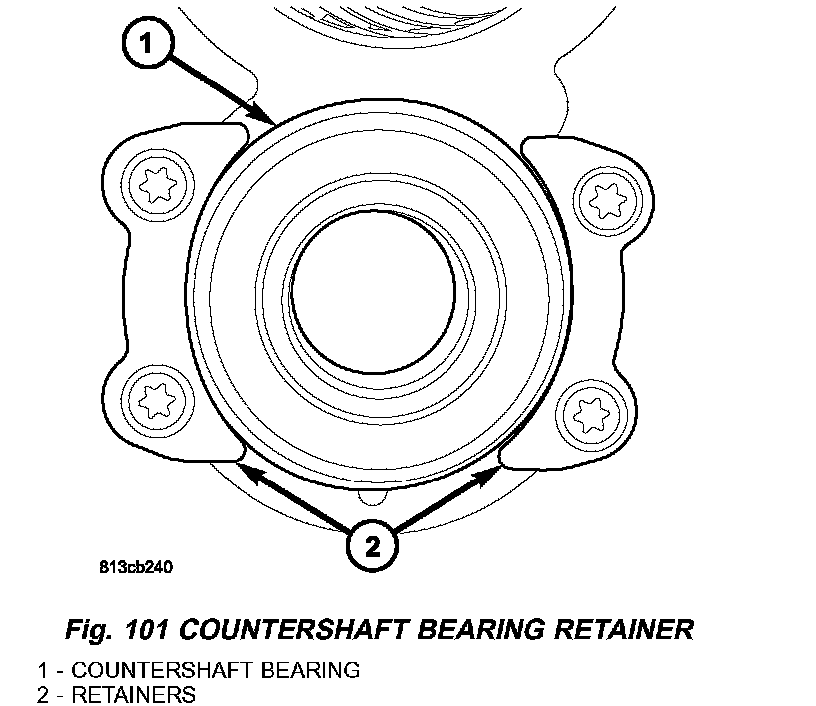 1

2

813cb240

Fig. 101 COUNTERSHAFT BEARING RETAINER

1 - COUNTERSHAFT BEARING
2 - RETAINERS