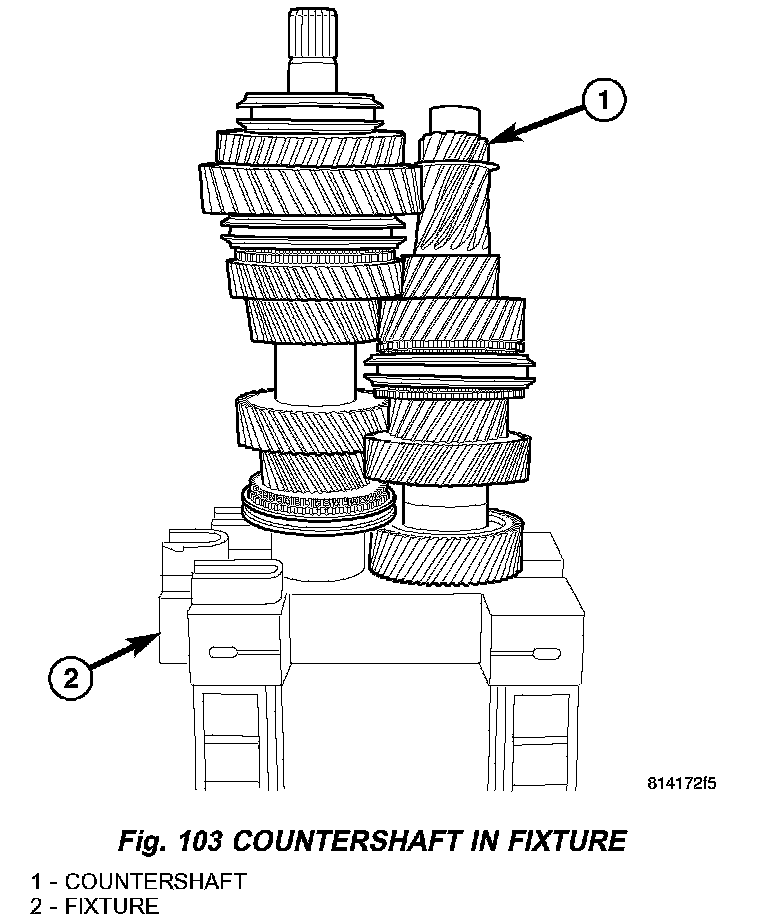 1

2

814172f5

Fig. 103 COUNTERSHAFT IN FIXTURE

1 - COUNTERSHAFT
2 - FIXTURE