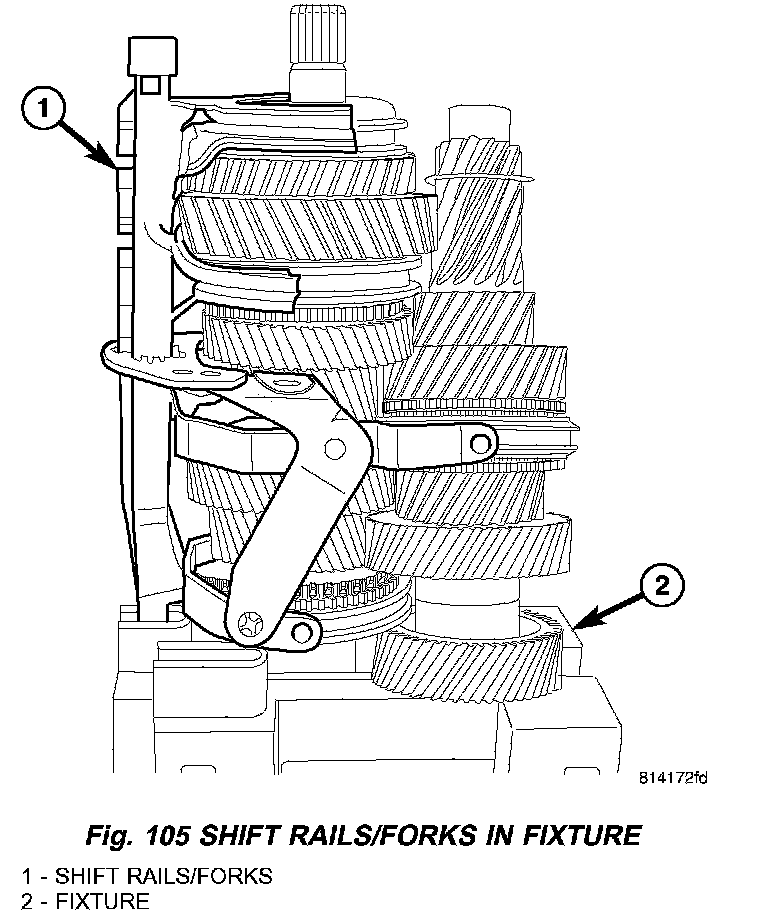 1

2

814172fd

Fig. 105 SHIFT RAILS/FORKS IN FIXTURE

1 - SHIFT RAILS/FORKS
2 - FIXTURE