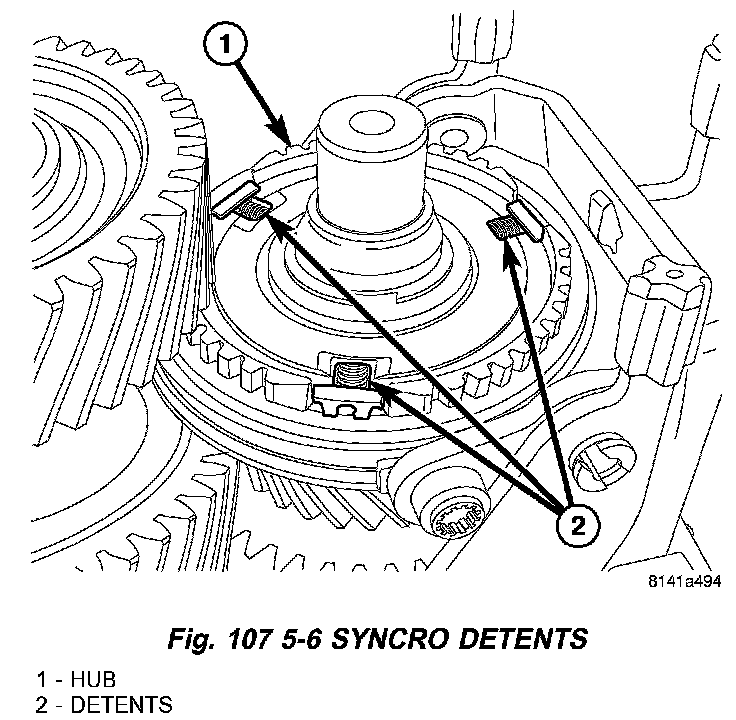 1

2

8141a494

Fig. 107 5-6 SYNCRO DETENTS

1 - HUB
2 - DETENTS