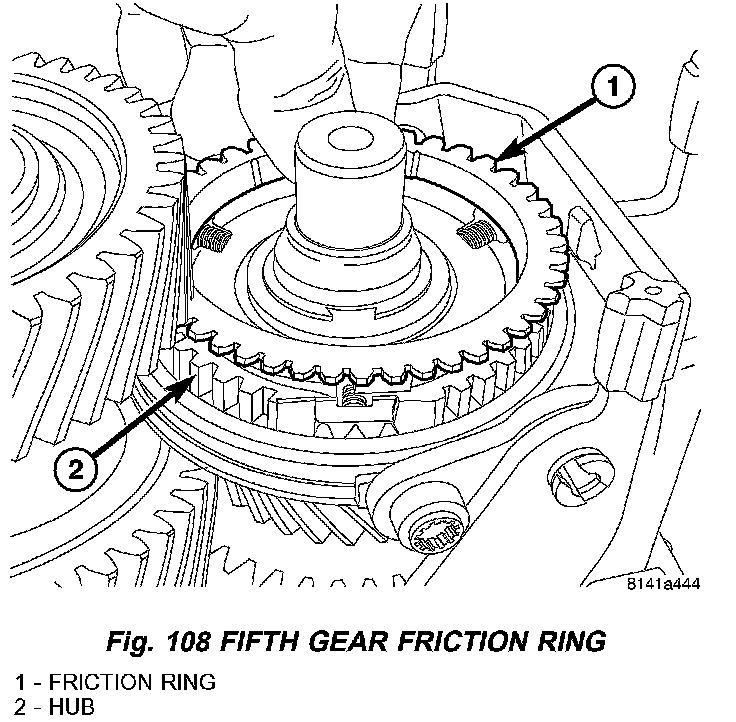 1

2

8141a444

Fig. 108 FIFTH GEAR FRICTION RING

1 - FRICTION RING
2 - HUB