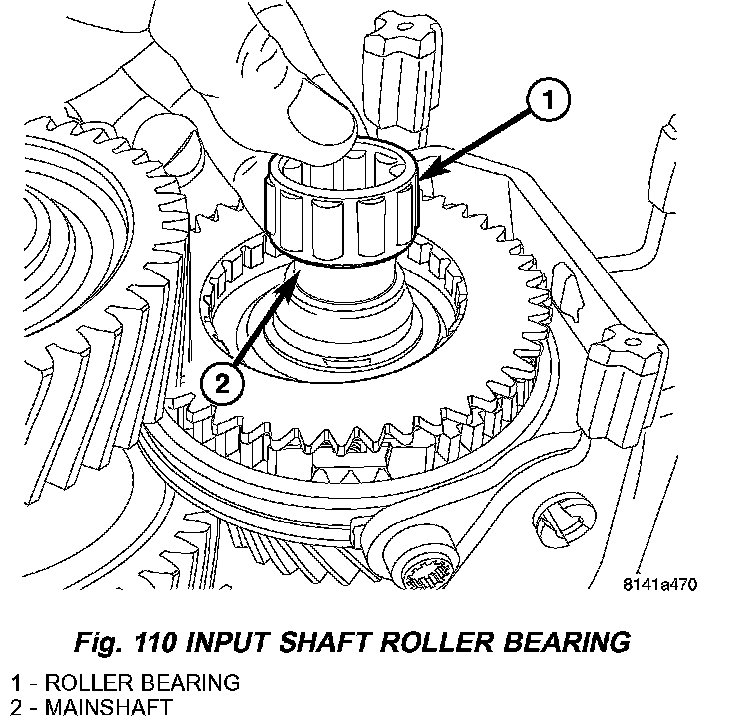 1

2

8141a470

Fig. 110 INPUT SHAFT ROLLER BEARING

1 - ROLLER BEARING
2 - MAINSHAFT