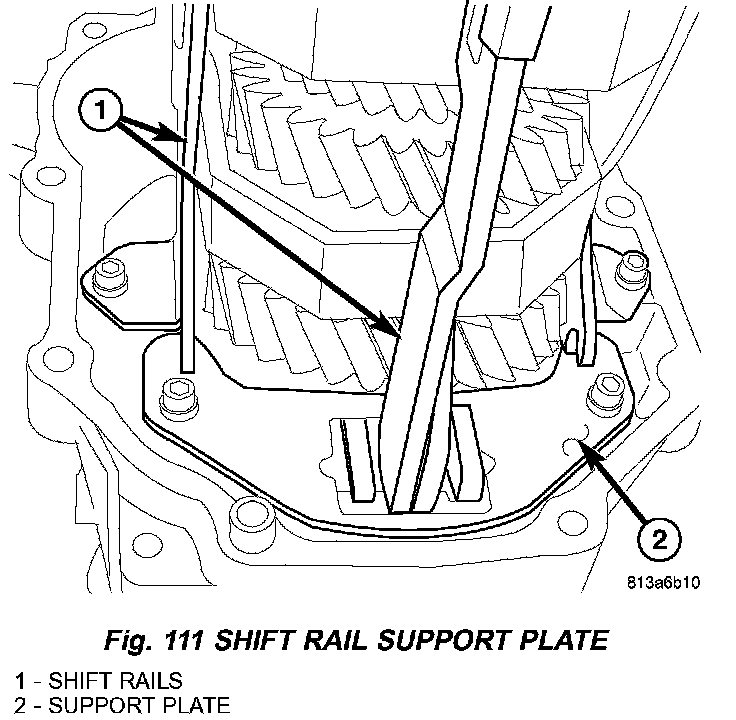 1

2

813a6b10

Fig. 111 SHIFT RAIL SUPPORT PLATE

1 - SHIFT RAILS
2 - SUPPORT PLATE