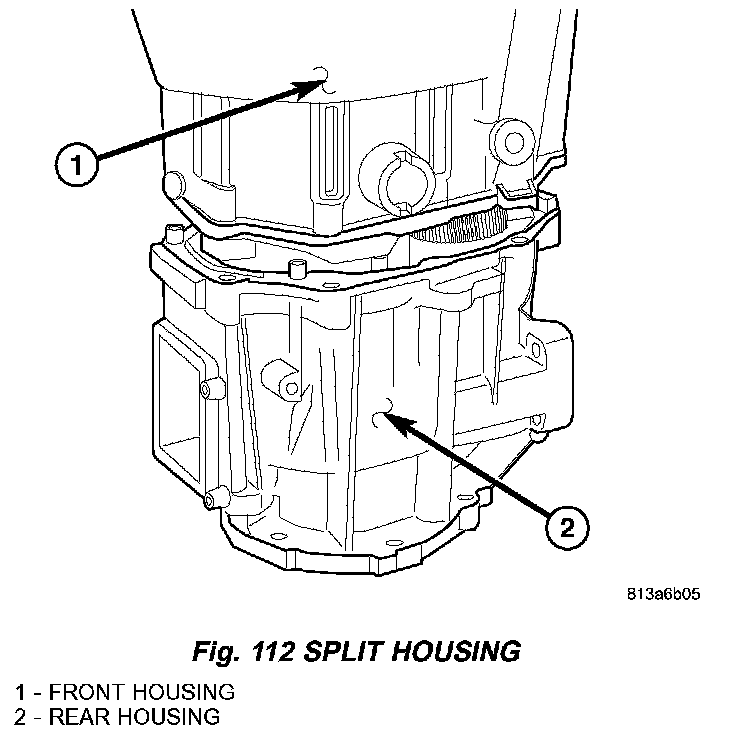 1

2

813a6b05

Fig. 112 SPLIT HOUSING

1 - FRONT HOUSING
2 - REAR HOUSING