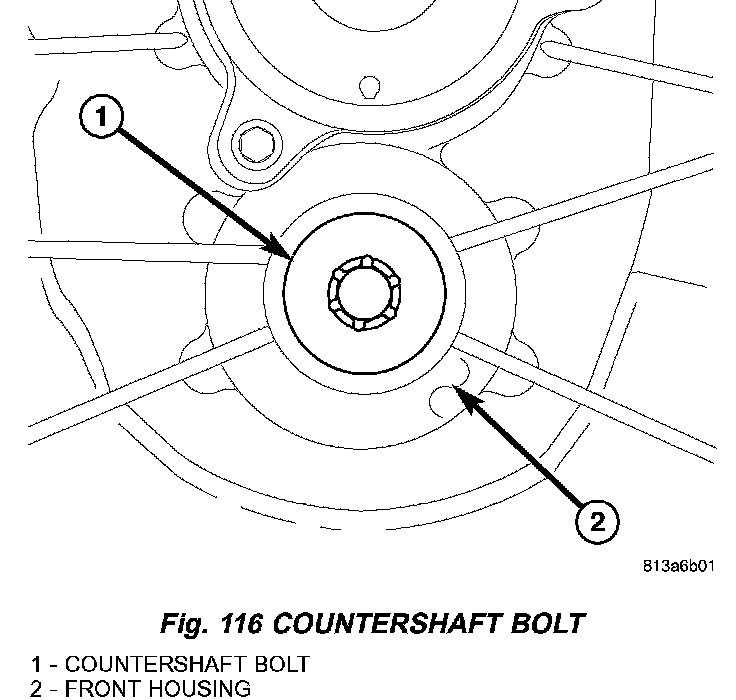 1

2

813a6b01

Fig. 116 COUNTERSHAFT BOLT

1 - COUNTERSHAFT BOLT
2 - FRONT HOUSING