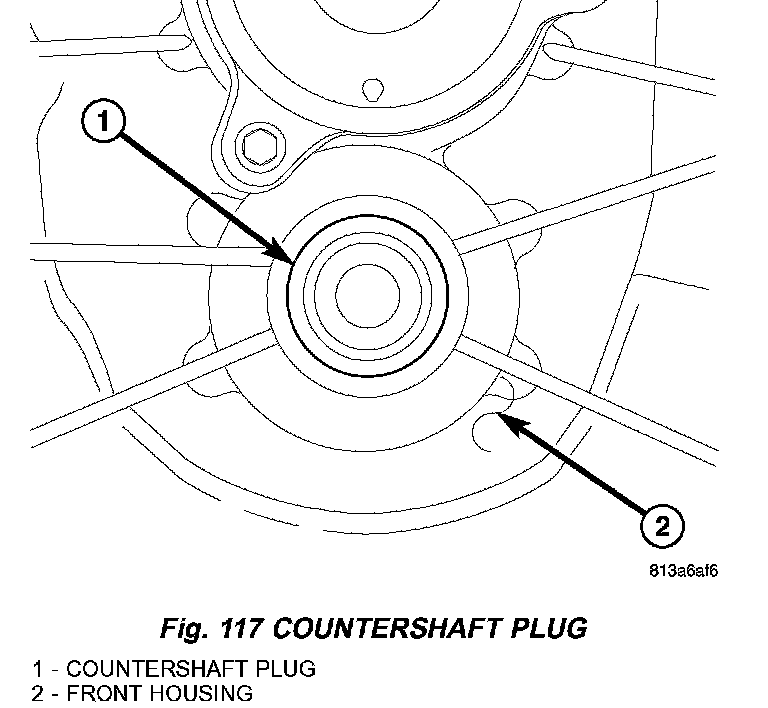 1

2

813a6af6

Fig. 117 COUNTERSHAFT PLUG

1 - COUNTERSHAFT PLUG
2 - FRONT HOUSING