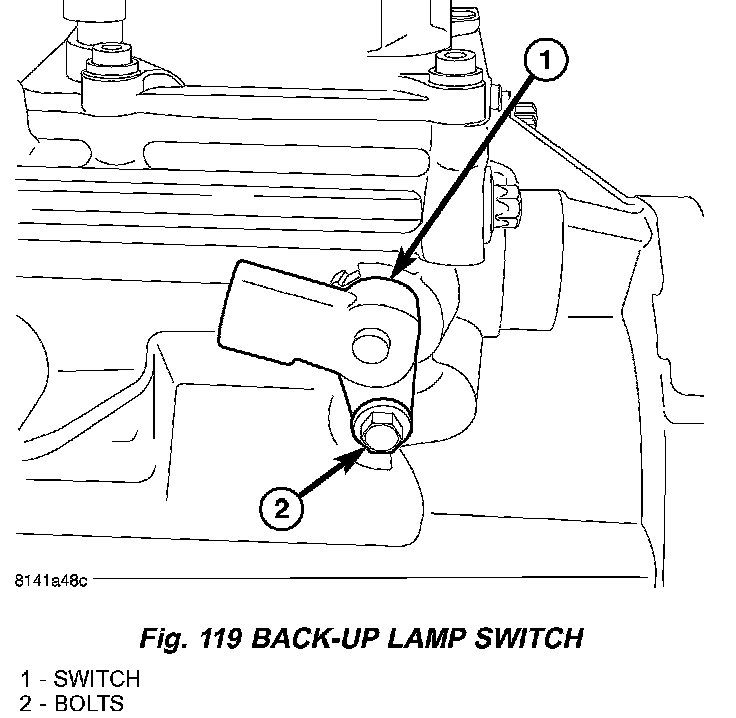 1

2

8141a48c

Fig. 119 BACK-UP LAMP SWITCH

1 - SWITCH
2 - BOLTS