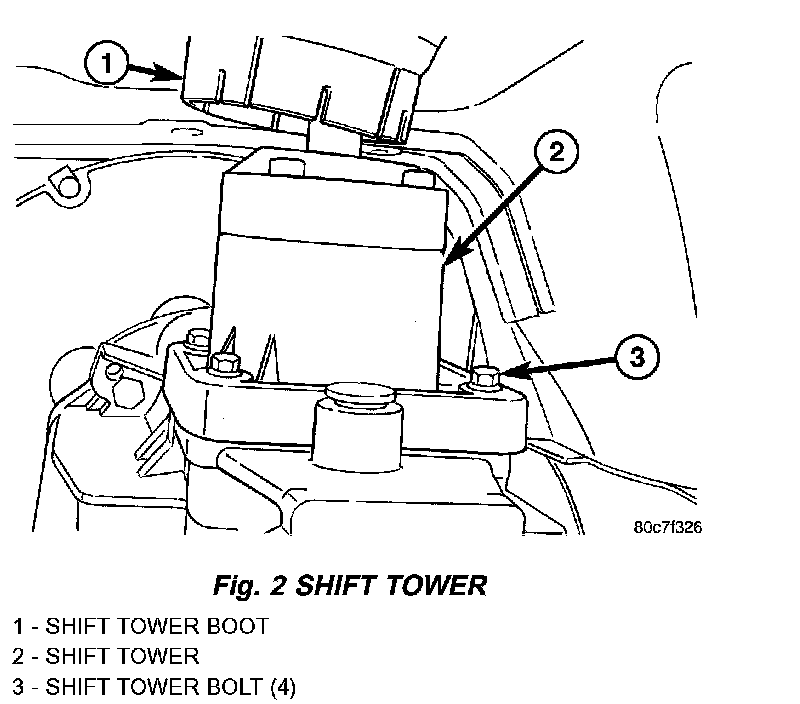 1

2

3

80c7f326

Fig. 2 SHIFT TOWER

1 - SHIFT TOWER BOOT
2 - SHIFT TOWER
3 - SHIFT TOWER BOLT (4)