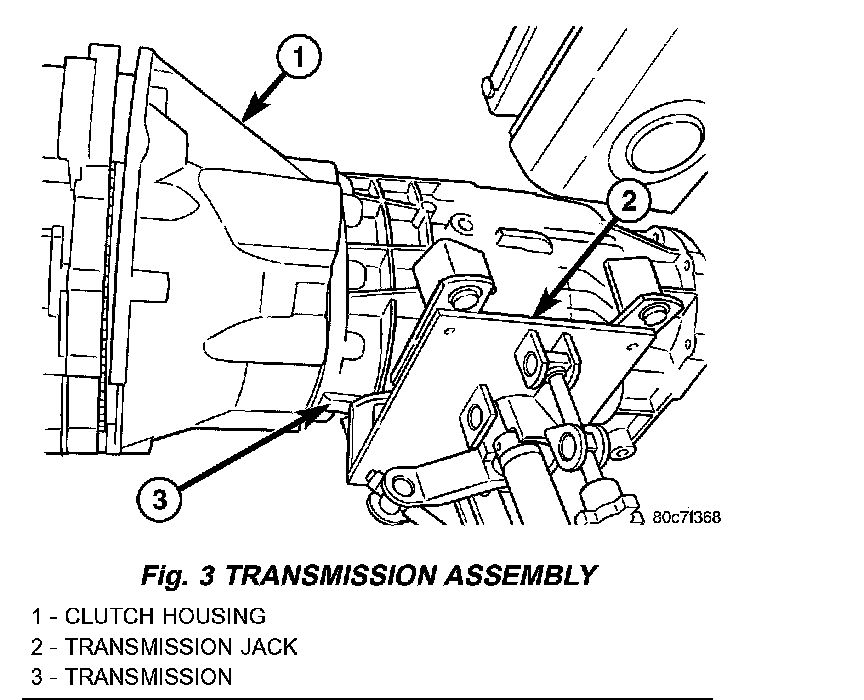 1

2

3

80c71368

Fig. 3 TRANSMISSION ASSEMBLY

1 - CLUTCH HOUSING
2 - TRANSMISSION JACK
3 - TRANSMISSION