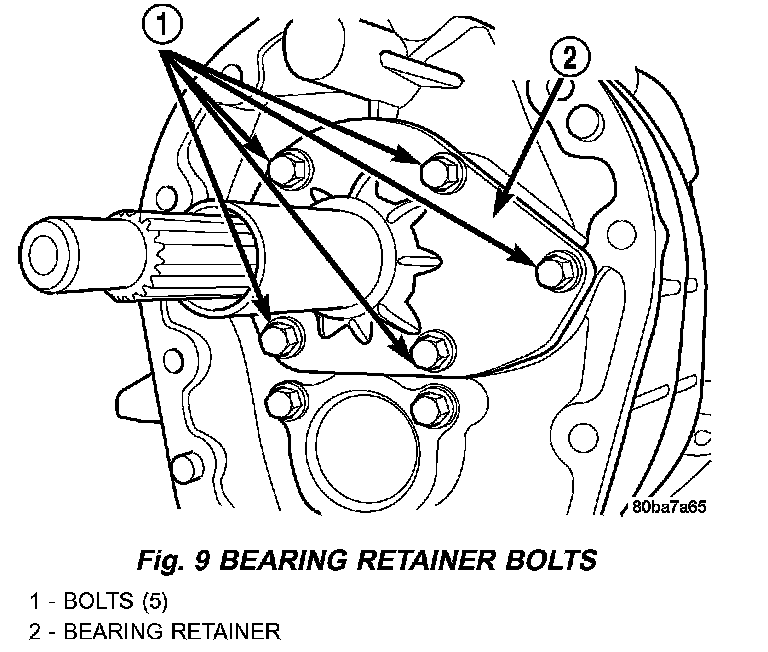 1

2

80ba7a65

Fig. 9 BEARING RETAINER BOLTS

1 - BOLTS (5)
2 - BEARING RETAINER