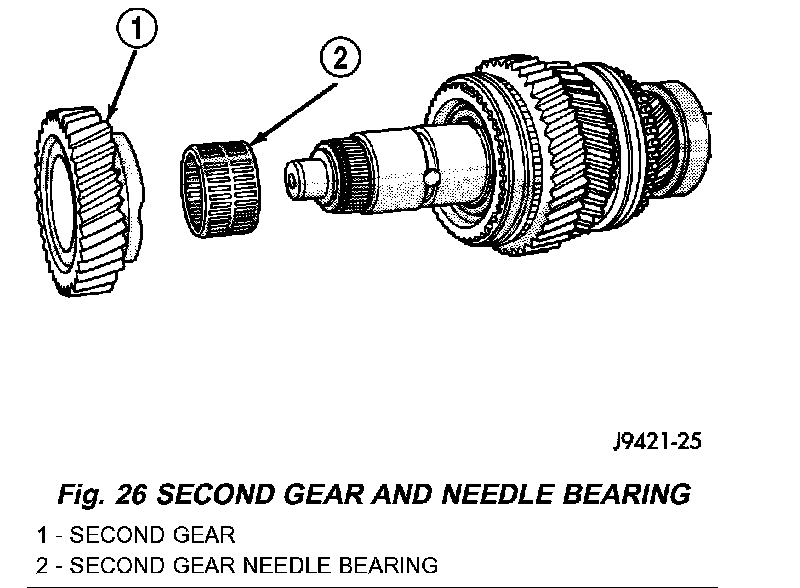 1

2

J9421-25

Fig. 26 SECOND GEAR AND NEEDLE BEARING

1 - SECOND GEAR
2 - SECOND GEAR NEEDLE BEARING