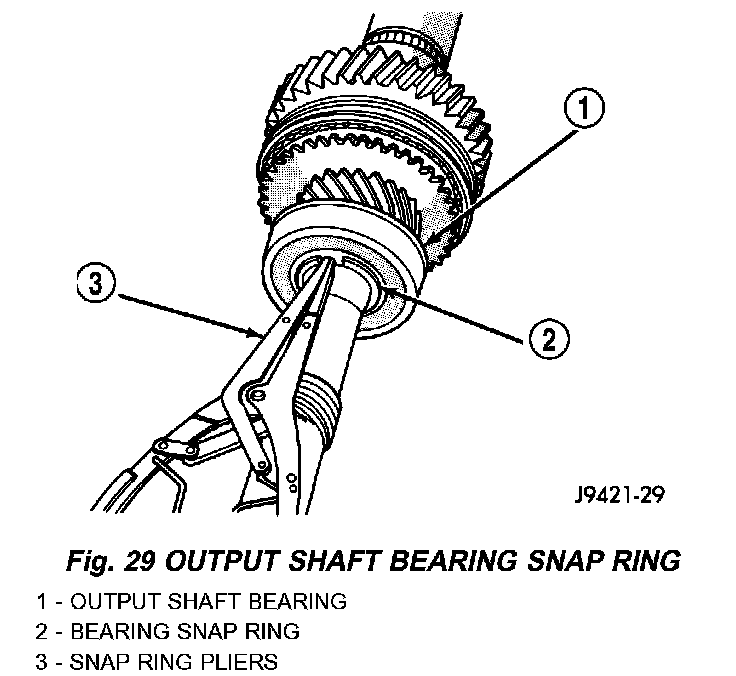 1

3

2

J9421-29

Fig. 29 OUTPUT SHAFT BEARING SNAP RING

1 - OUTPUT SHAFT BEARING
2 - BEARING SNAP RING
3 - SNAP RING PLIERS