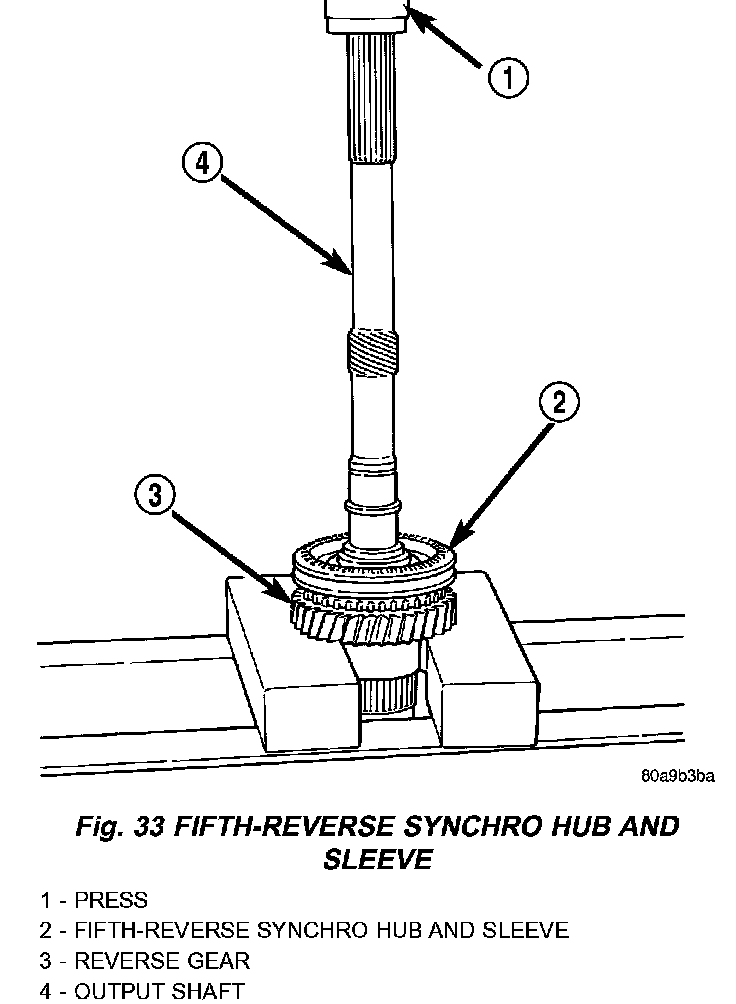 1

4

2

3

80a9b3ba

Fig. 33 FIFTH-REVERSE SYNCHRO HUB AND SLEEVE

1 - PRESS
2 - FIFTH-REVERSE SYNCHRO HUB AND SLEEVE
3 - REVERSE GEAR
4 - OUTPUT SHAFT