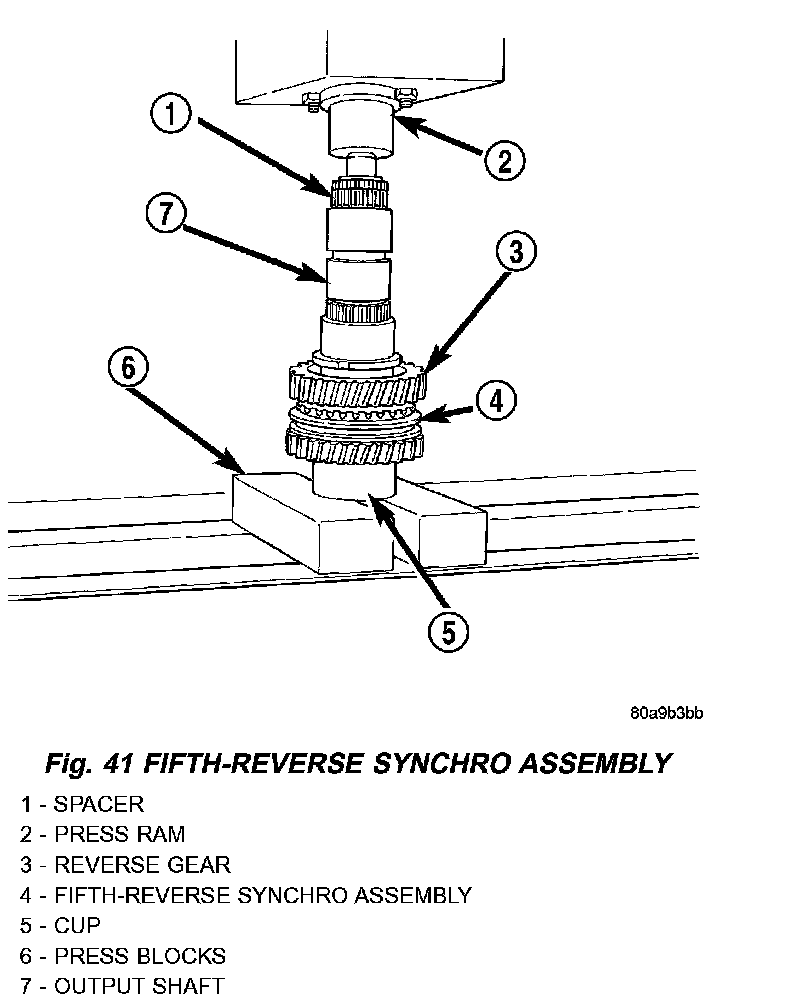 1
2
7
3
6
4
5

80a9b3bb

Fig. 41 FIFTH-REVERSE SYNCHRO ASSEMBLY

1 - SPACER
2 - PRESS RAM
3 - REVERSE GEAR
4 - FIFTH-REVERSE SYNCHRO ASSEMBLY
5 - CUP
6 - PRESS BLOCKS
7 - OUTPUT SHAFT