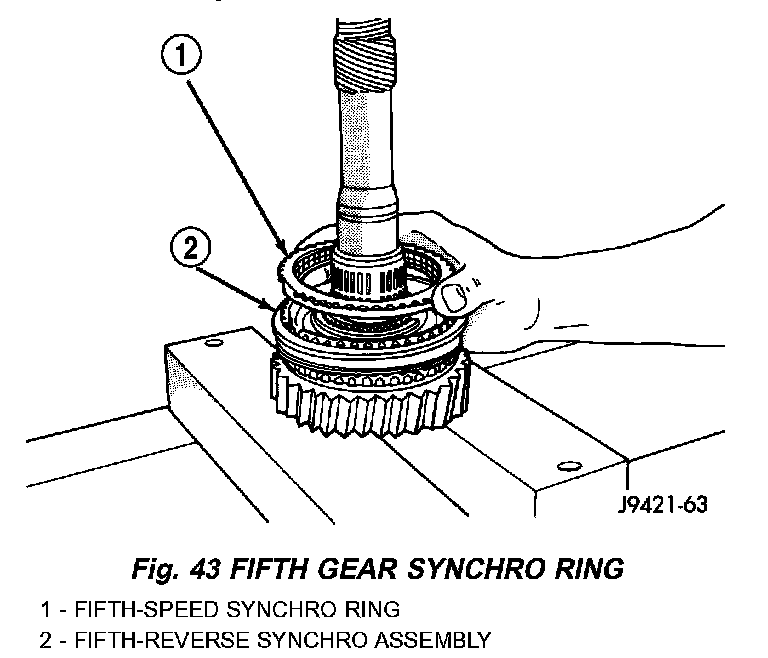 1

2

J9421-63

Fig. 43 FIFTH GEAR SYNCHRO RING

1 - FIFTH-SPEED SYNCHRO RING
2 - FIFTH-REVERSE SYNCHRO ASSEMBLY