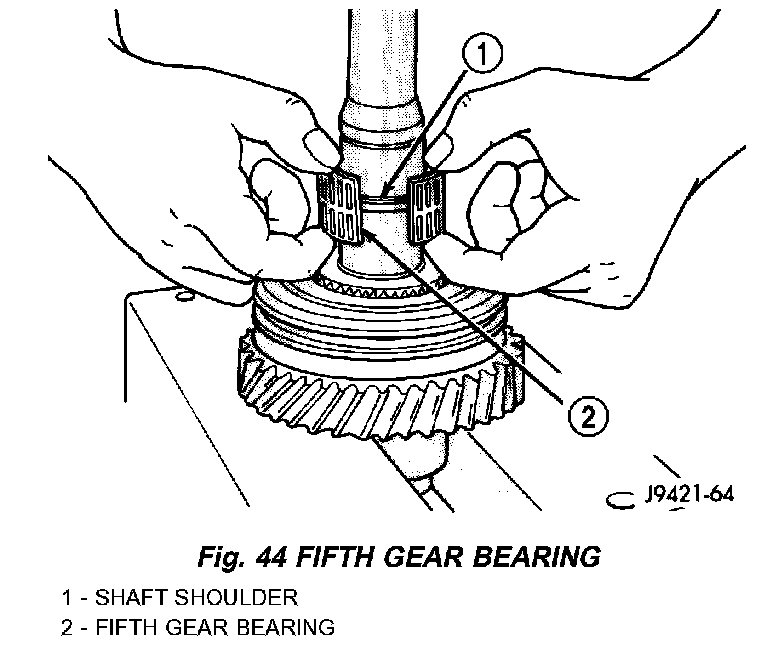 1

2

J9421-64

Fig. 44 FIFTH GEAR BEARING

1 - SHAFT SHOULDER
2 - FIFTH GEAR BEARING