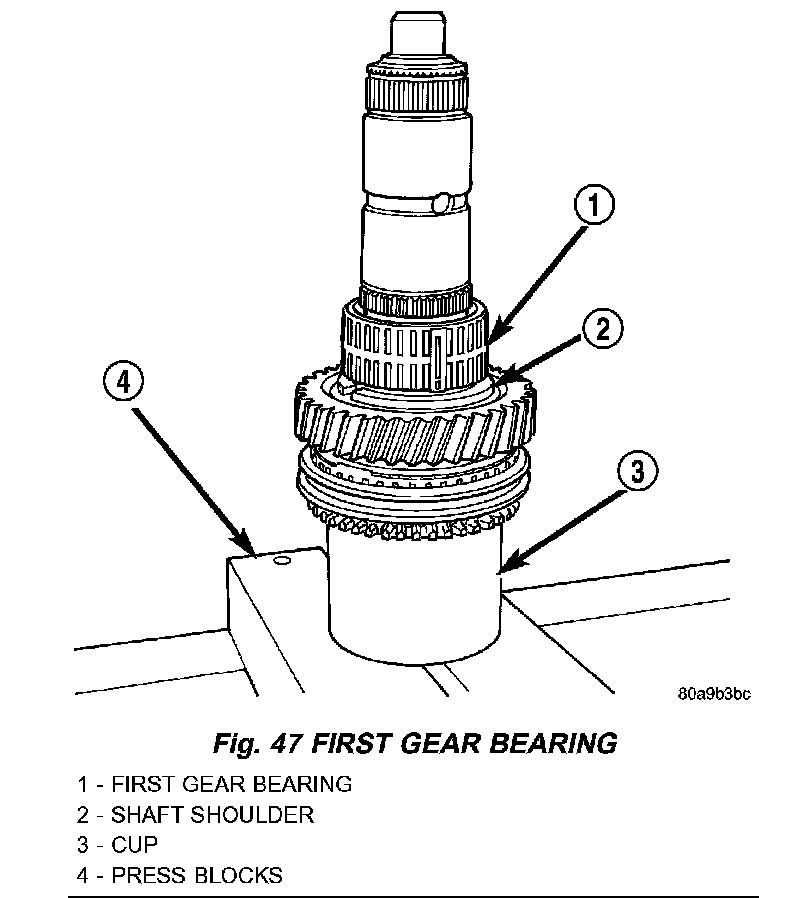 1

2

4

3

80a9b3bc

Fig. 47 FIRST GEAR BEARING

1 - FIRST GEAR BEARING
2 - SHAFT SHOULDER
3 - CUP
4 - PRESS BLOCKS