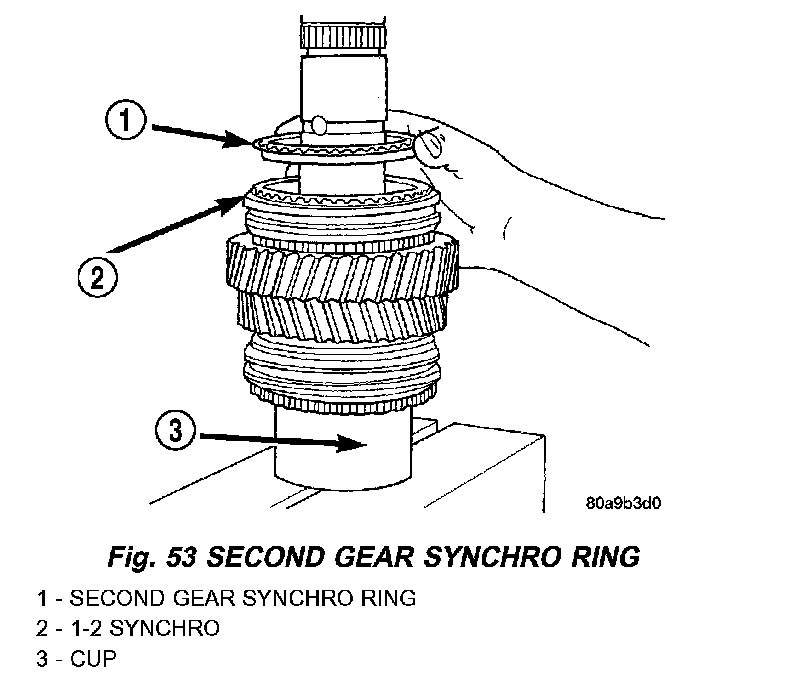 1

2

3

80a9b3d0

Fig. 53 SECOND GEAR SYNCHRO RING

1 - SECOND GEAR SYNCHRO RING
2 - 1-2 SYNCHRO
3 - CUP