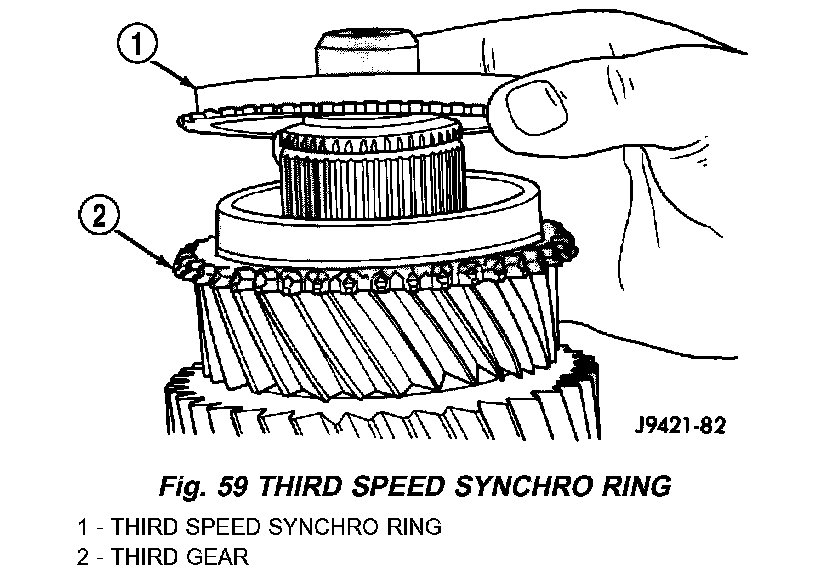 1

2

J9421-82

Fig. 59 THIRD SPEED SYNCHRO RING

1 - THIRD SPEED SYNCHRO RING
2 - THIRD GEAR