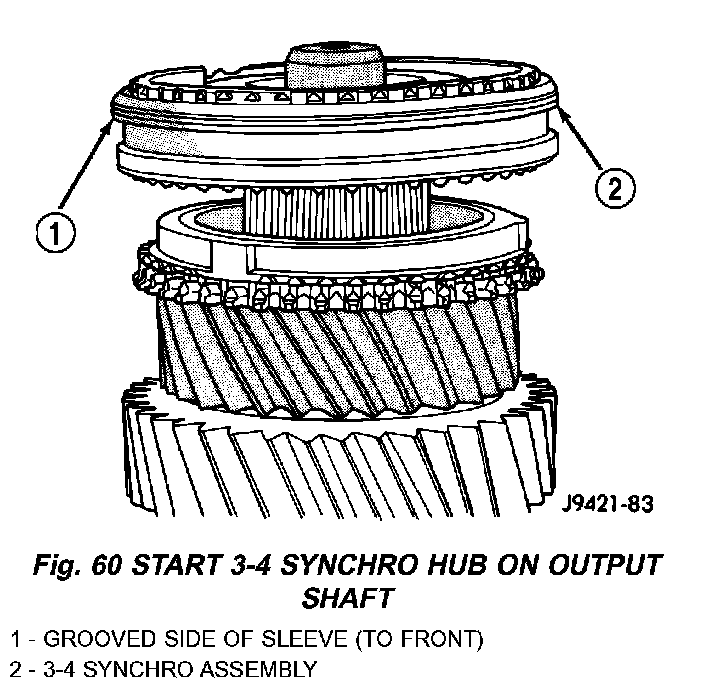 2

1

J9421-83

Fig. 60 START 3-4 SYNCHRO HUB ON OUTPUT SHAFT

1 - GROOVED SIDE OF SLEEVE (TO FRONT)
2 - 3-4 SYNCHRO ASSEMBLY