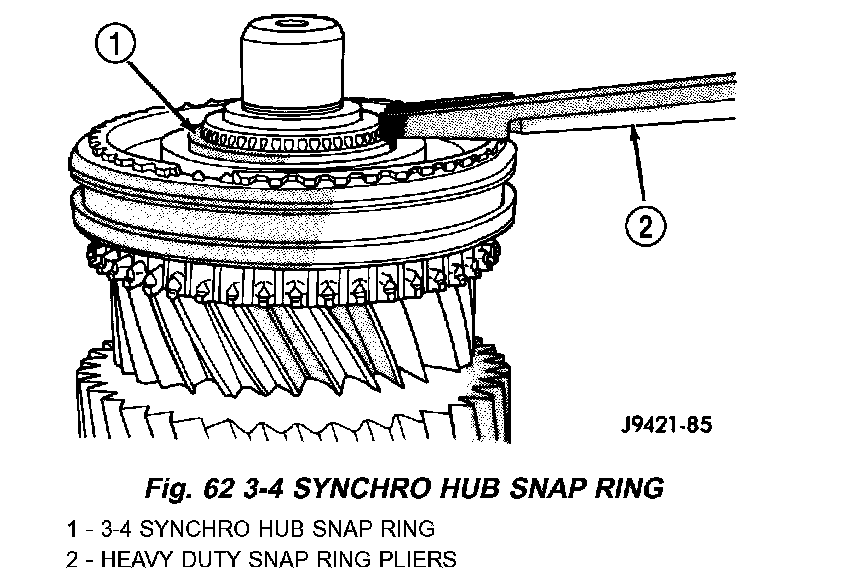 1

2

J9421-85

Fig. 62 3-4 SYNCHRO HUB SNAP RING

1 - 3-4 SYNCHRO HUB SNAP RING
2 - HEAVY DUTY SNAP RING PLIERS