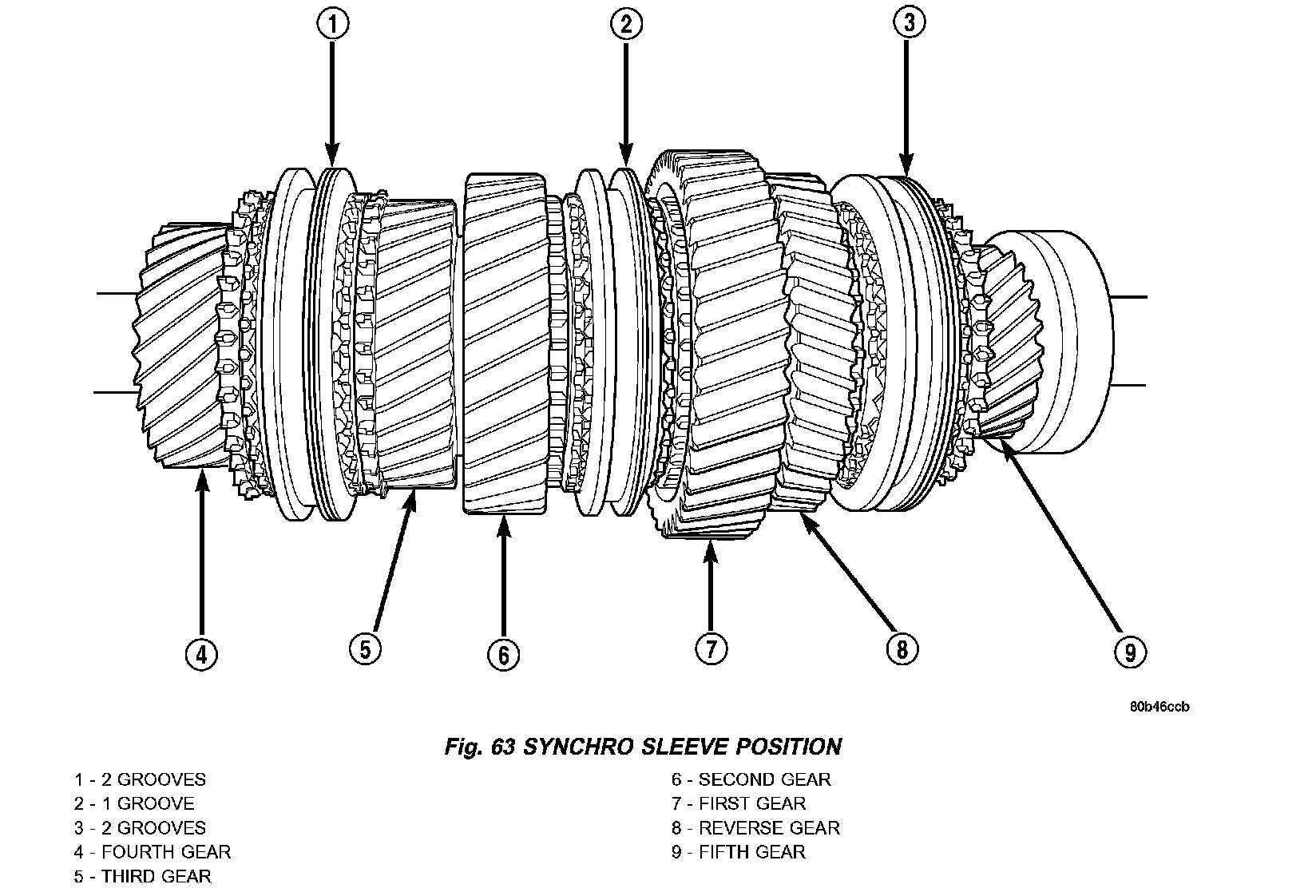 1
2
3
4
5
6
7
8
9

80b46ccb

Fig. 63 SYNCHRO SLEEVE POSITION

1 - 2 GROOVES
2 - 1 GROOVE
3 - 2 GROOVES
4 - FOURTH GEAR
5 - THIRD GEAR

6 - SECOND GEAR
7 - FIRST GEAR
8 - REVERSE GEAR
9 - FIFTH GEAR