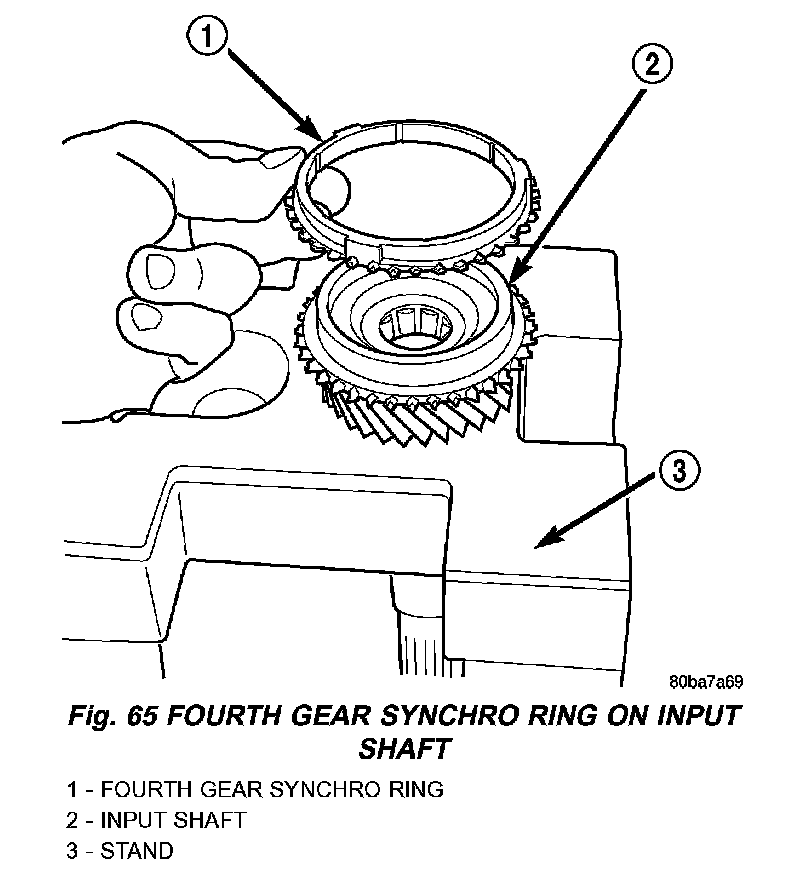 1

2

3

80ba7a69

Fig. 65 FOURTH GEAR SYNCHRO RING ON INPUT SHAFT

1 - FOURTH GEAR SYNCHRO RING
2 - INPUT SHAFT
3 - STAND