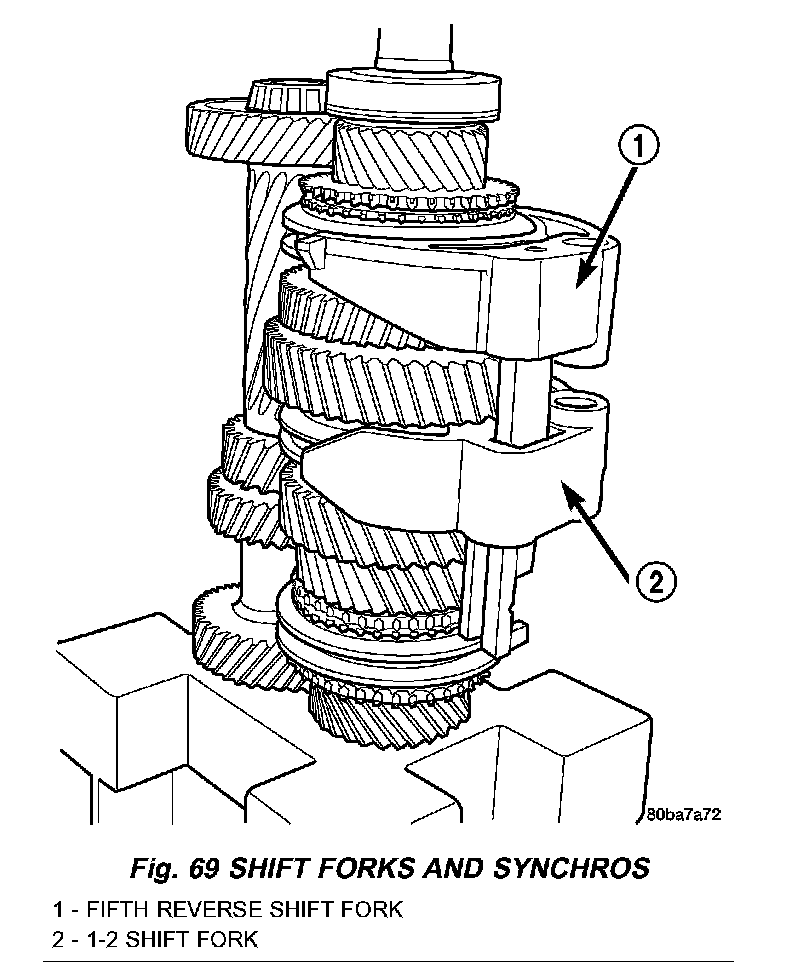 1

2

80ba7a72

Fig. 69 SHIFT FORKS AND SYNCHROS

1 - FIFTH REVERSE SHIFT FORK
2 - 1-2 SHIFT FORK