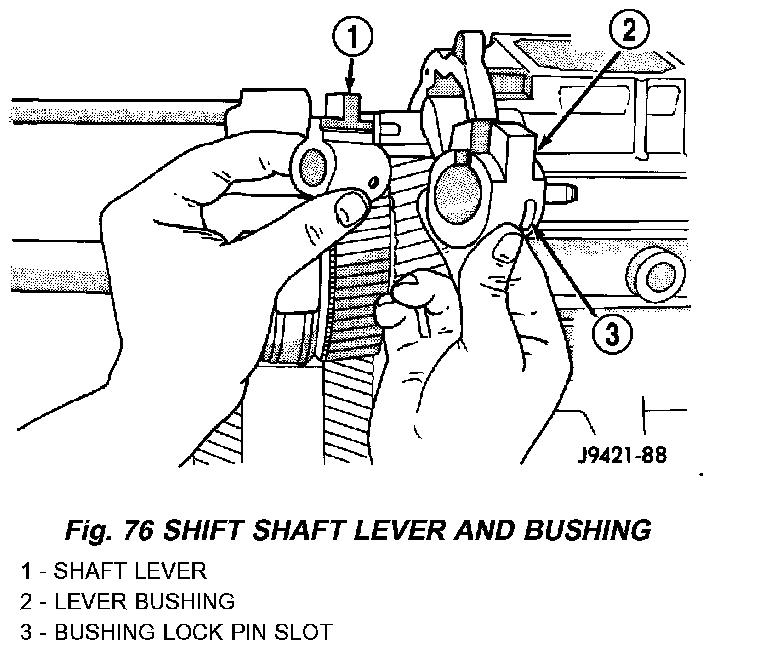 1

2

3

J9421-88

Fig. 76 SHIFT SHAFT LEVER AND BUSHING

1 - SHAFT LEVER
2 - LEVER BUSHING
3 - BUSHING LOCK PIN SLOT