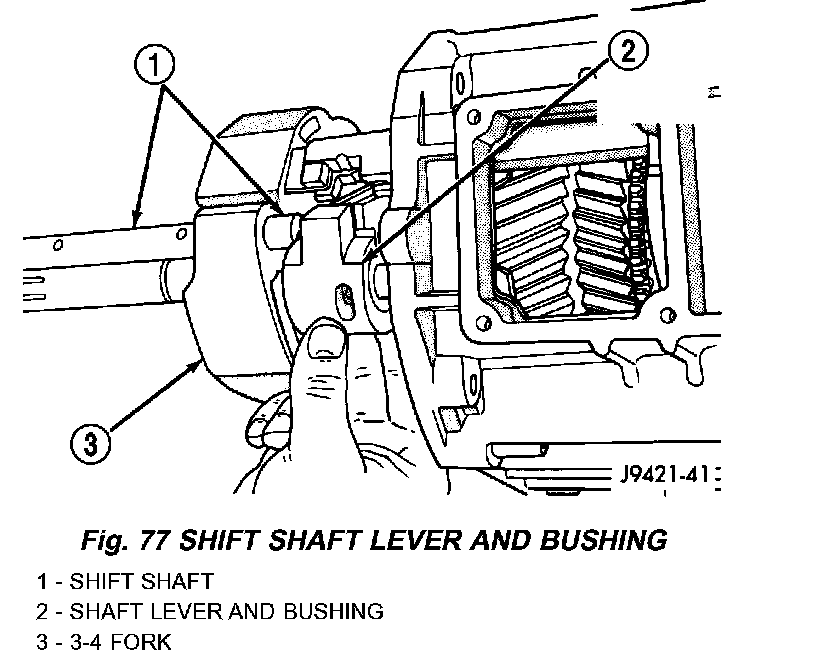 1
2
3
J9421-41

Fig. 77 SHIFT SHAFT LEVER AND BUSHING

1 - SHIFT SHAFT
2 - SHAFT LEVER AND BUSHING
3 - 3-4 FORK