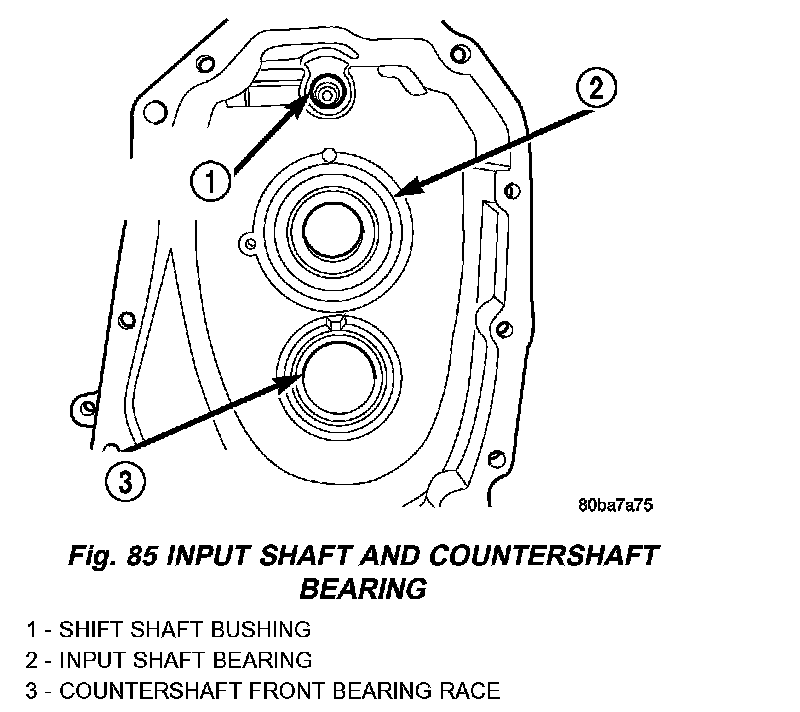 2

1

3

80ba7a75

Fig. 85 INPUT SHAFT AND COUNTERSHAFT BEARING

1 - SHIFT SHAFT BUSHING
2 - INPUT SHAFT BEARING
3 - COUNTERSHAFT FRONT BEARING RACE