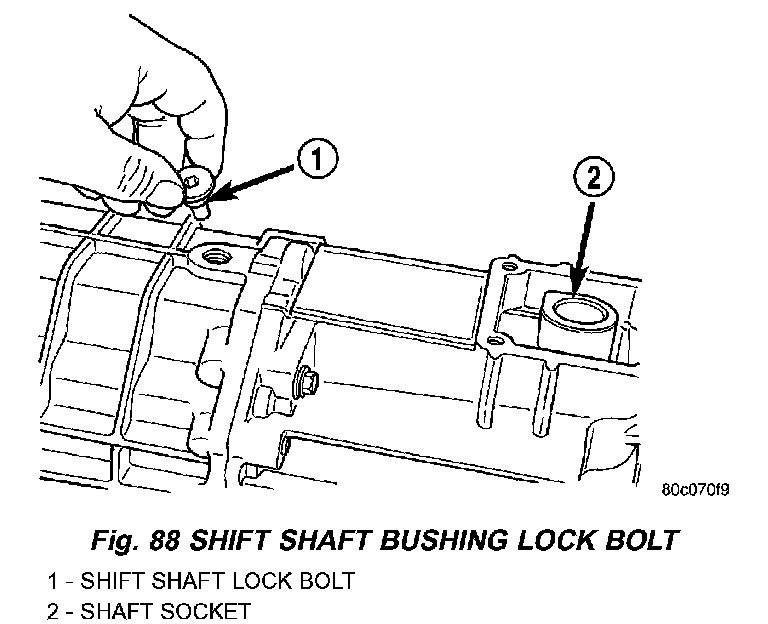 1

2

80c070f9

Fig. 88 SHIFT SHAFT BUSHING LOCK BOLT

1 - SHIFT SHAFT LOCK BOLT
2 - SHAFT SOCKET