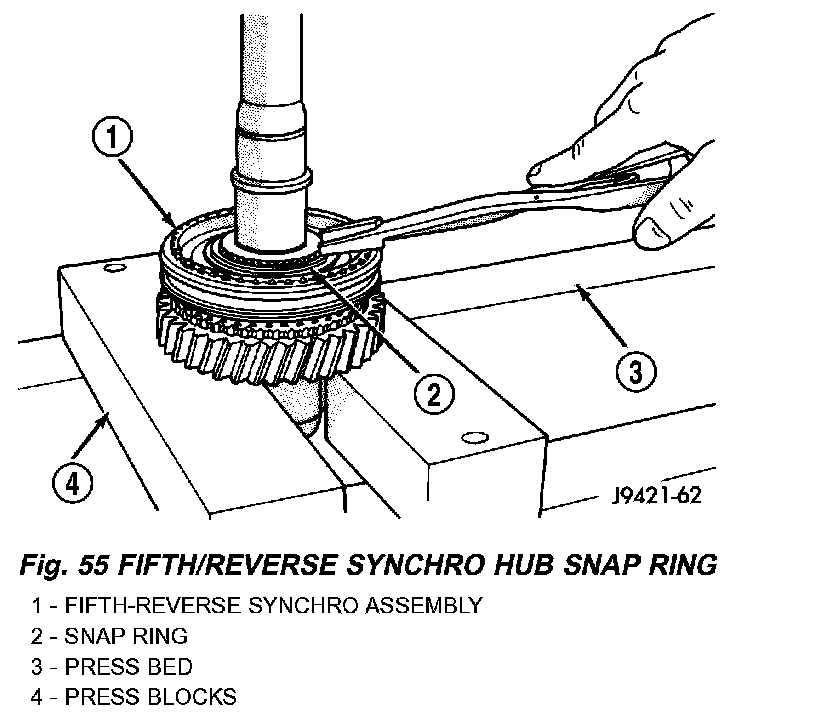 1

2

3

4

J9421-62

Fig. 55 FIFTH/REVERSE SYNCHRO HUB SNAP RING

1 - FIFTH-REVERSE SYNCHRO ASSEMBLY
2 - SNAP RING
3 - PRESS BED
4 - PRESS BLOCKS