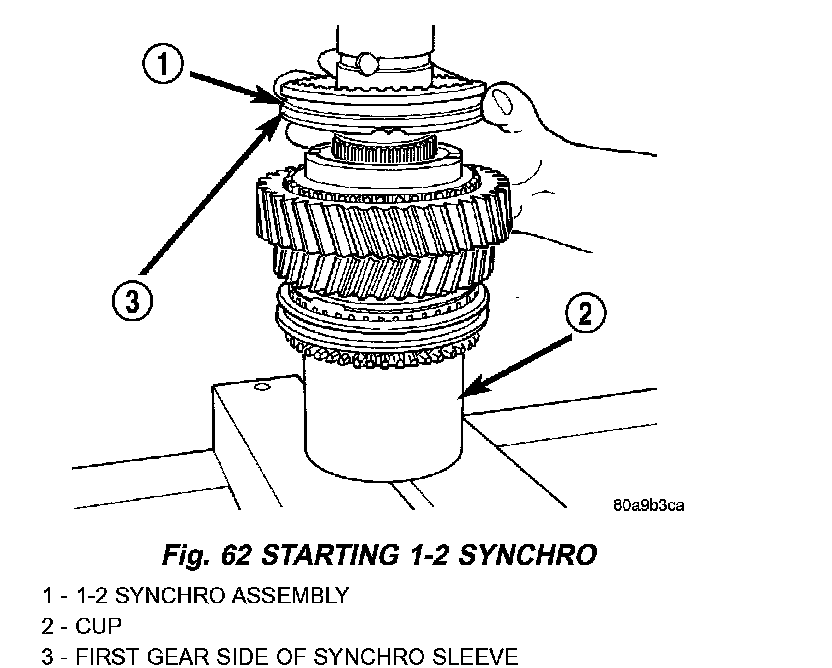 1

3

2

80a9b3ca

Fig. 62 STARTING 1-2 SYNCHRO

1 - 1-2 SYNCHRO ASSEMBLY
2 - CUP
3 - FIRST GEAR SIDE OF SYNCHRO SLEEVE