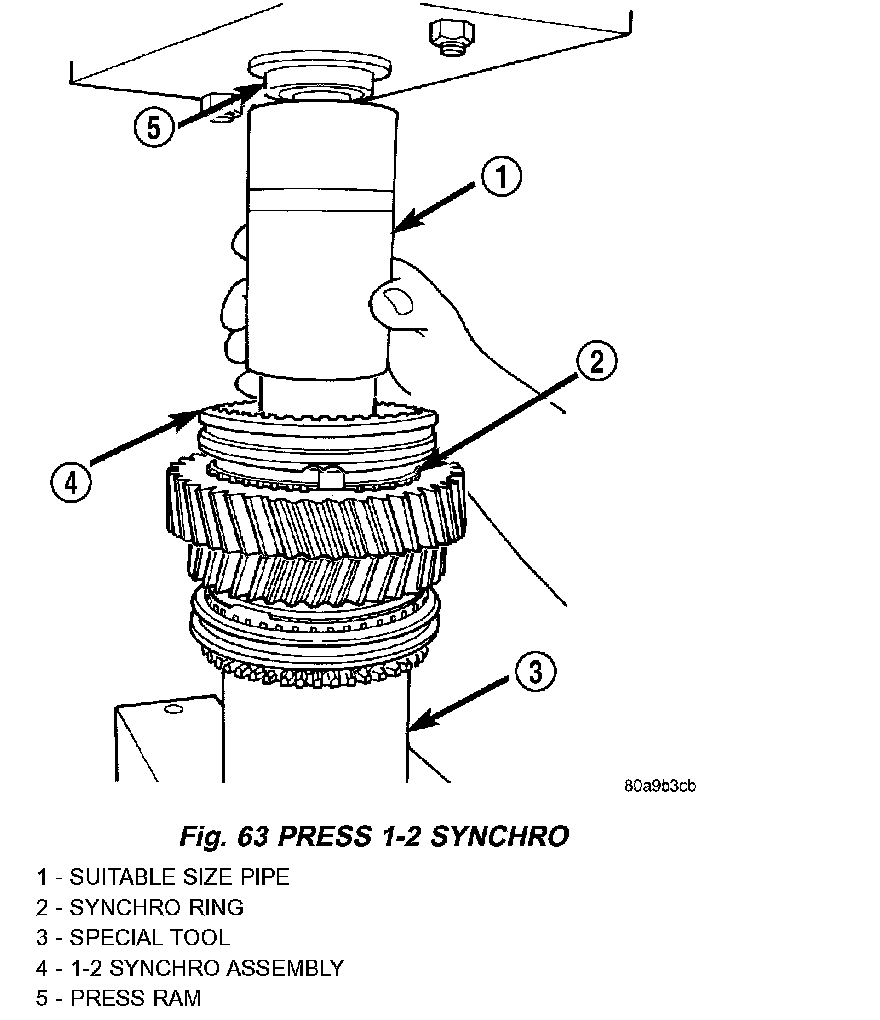 5

1

2

4

3

80a9b3cb

Fig. 63 PRESS 1-2 SYNCHRO

1 - SUITABLE SIZE PIPE
2 - SYNCHRO RING
3 - SPECIAL TOOL
4 - 1-2 SYNCHRO ASSEMBLY
5 - PRESS RAM