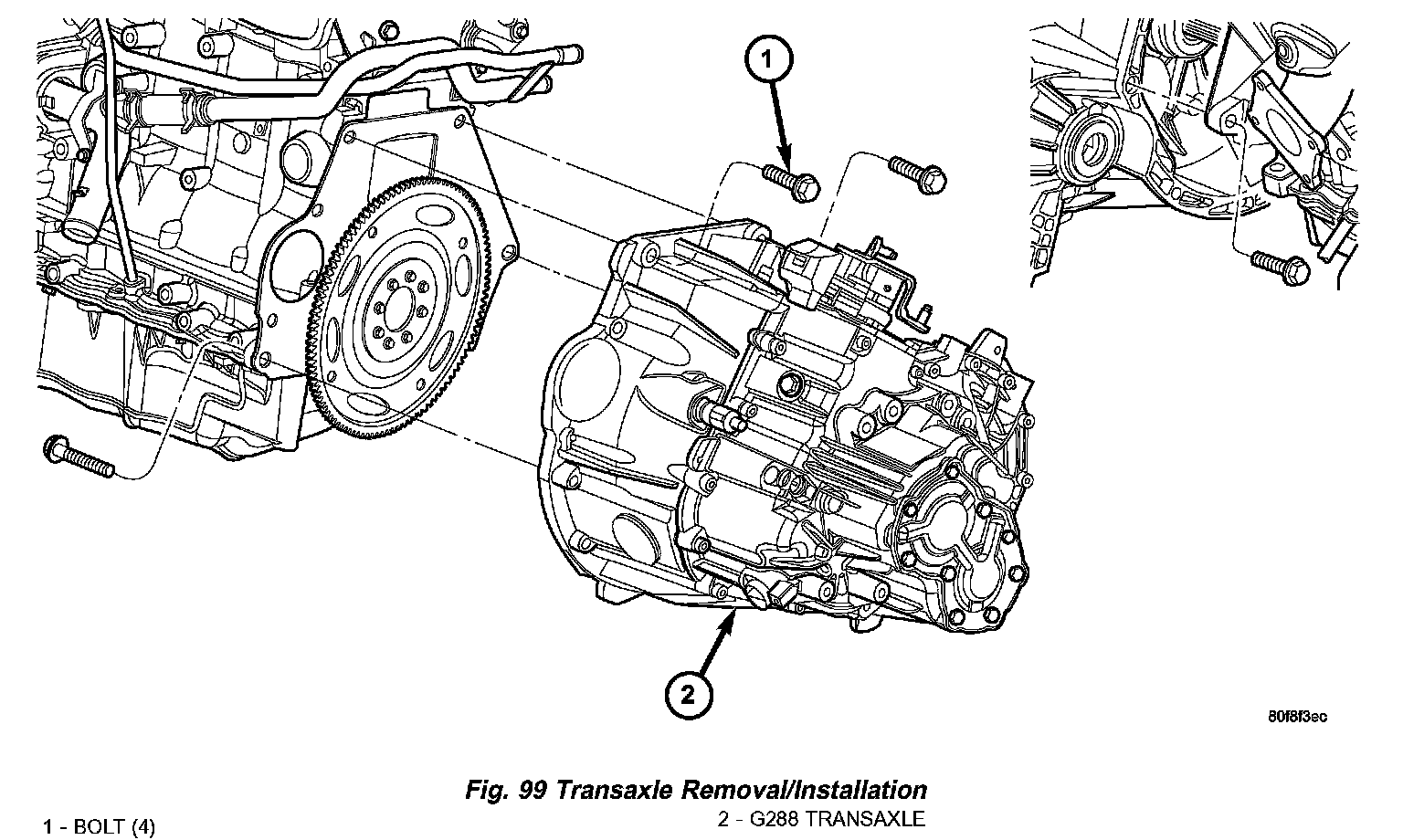 1

2

80f8f3ec

Fig. 99 Transaxle Removal/Installation

1 - BOLT (4)
2 - G288 TRANSAXLE