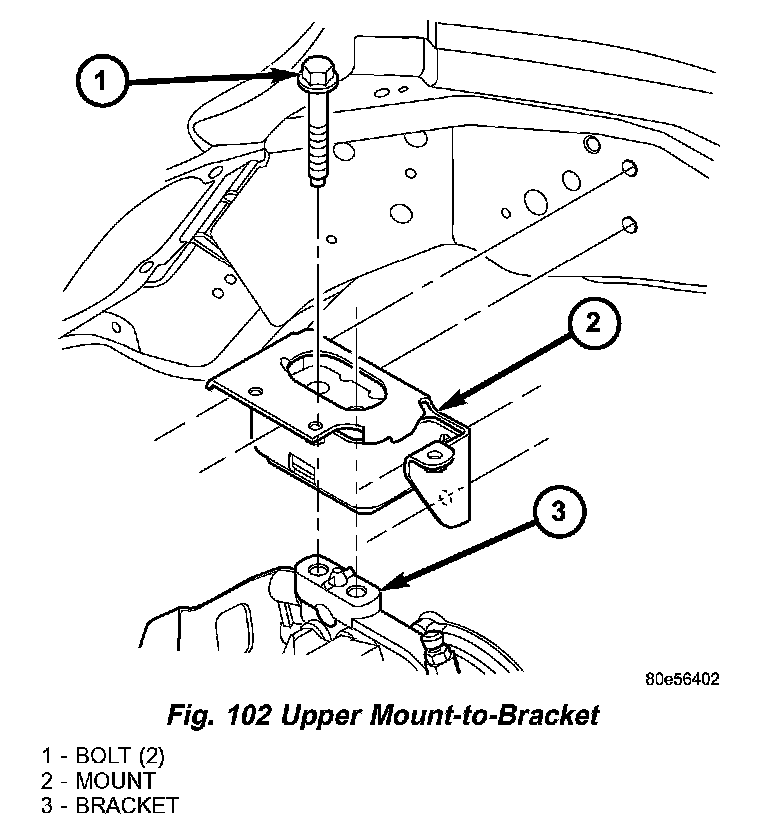 1

2

3

80e56402

Fig. 102 Upper Mount-to-Bracket

1 - BOLT (2)
2 - MOUNT
3 - BRACKET