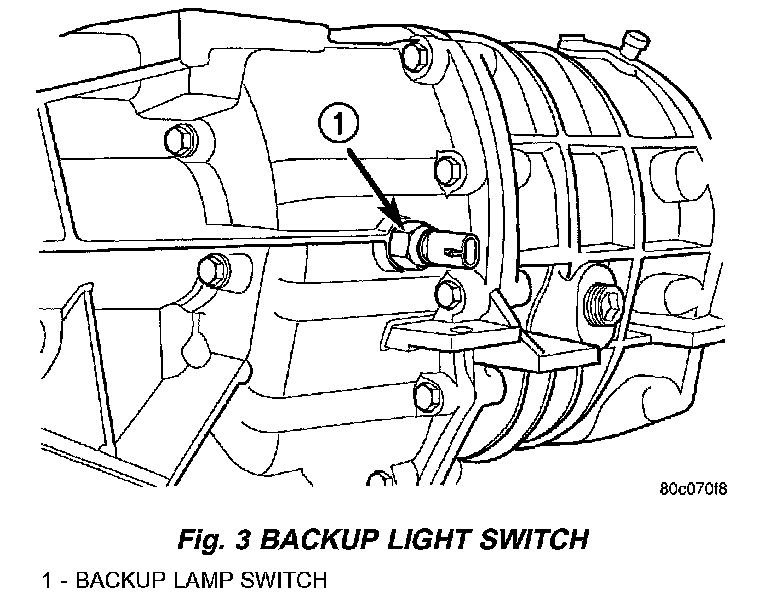 1

80c070f8

Fig. 3 BACKUP LIGHT SWITCH

1 - BACKUP LAMP SWITCH