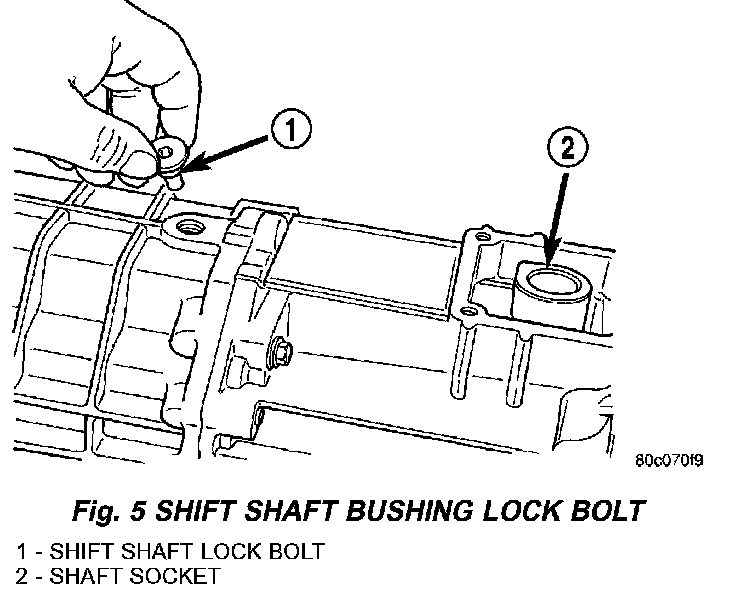 1

2

80c070f9

Fig. 5 SHIFT SHAFT BUSHING LOCK BOLT

1 - SHIFT SHAFT LOCK BOLT
2 - SHAFT SOCKET