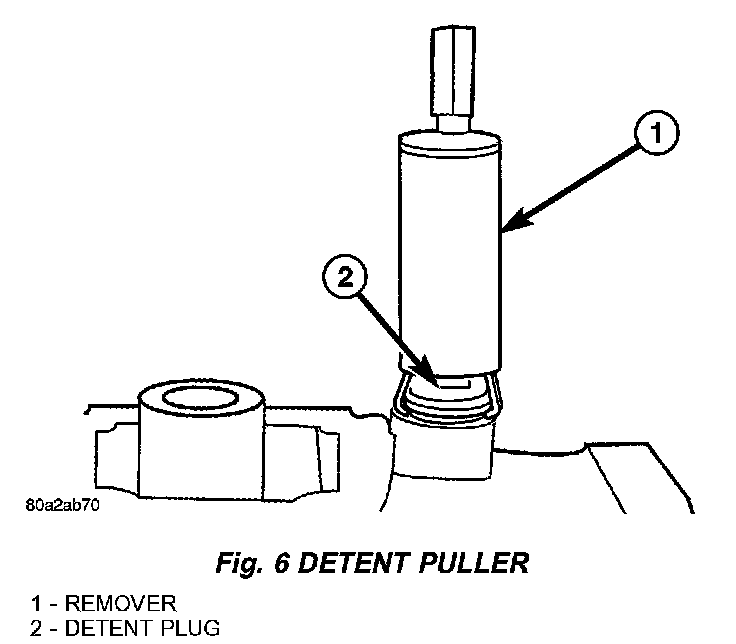 1

2

80a2ab70

Fig. 6 DETENT PULLER

1 - REMOVER
2 - DETENT PLUG