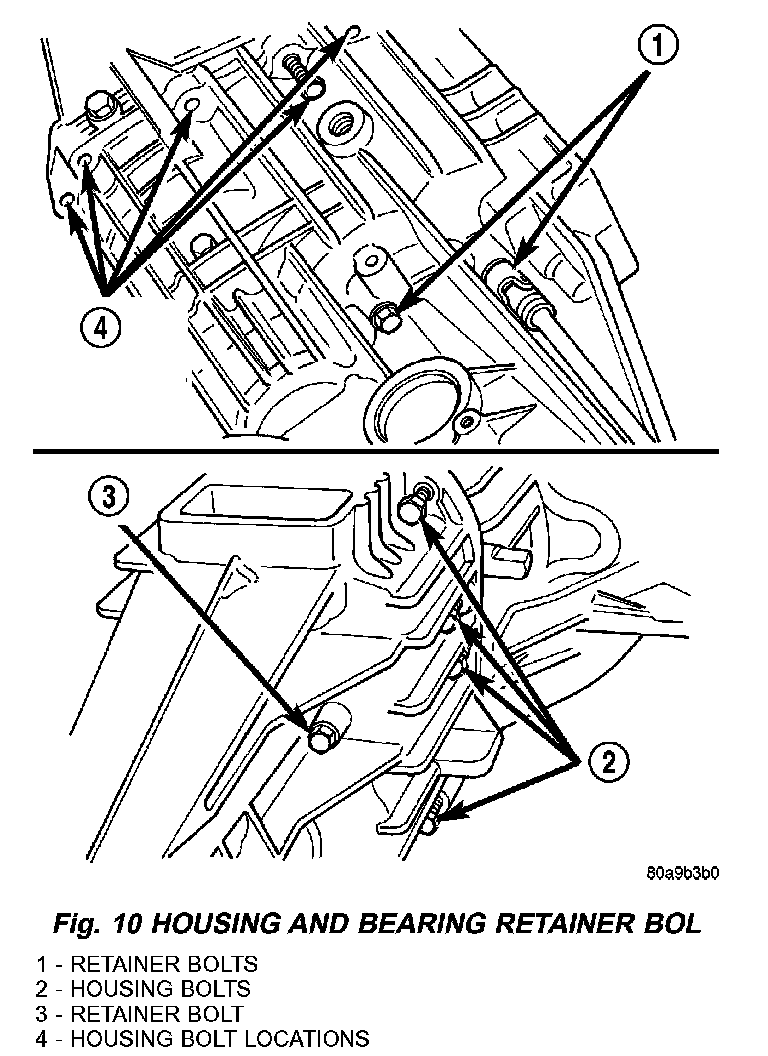 1

4

3

2

80a9b3b0

Fig. 10 HOUSING AND BEARING RETAINER BOL

1 - RETAINER BOLTS
2 - HOUSING BOLTS
3 - RETAINER BOLT
4 - HOUSING BOLT LOCATIONS